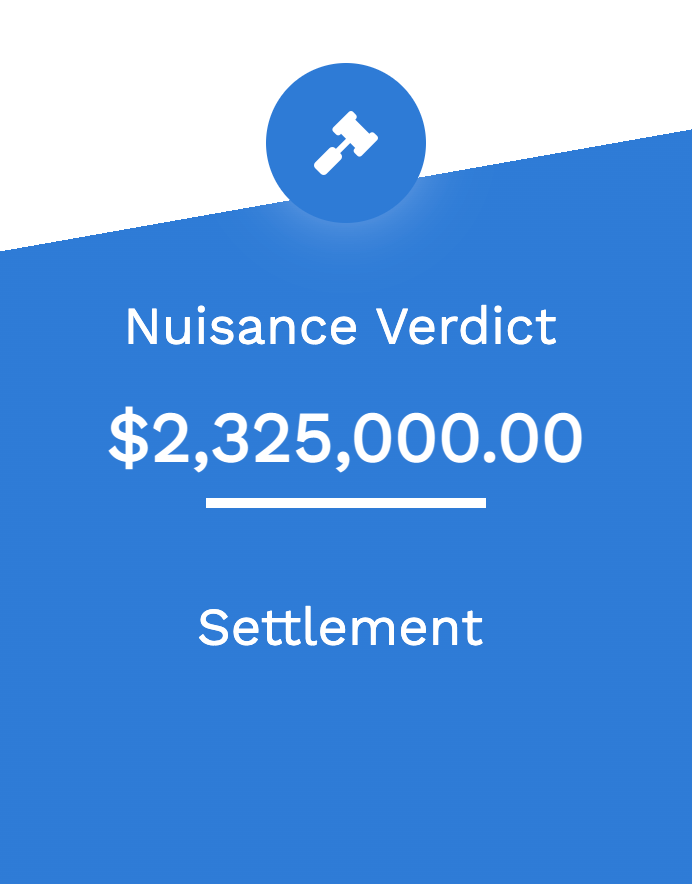 Nuisance Verdict

$2,325,000.00

Settlement